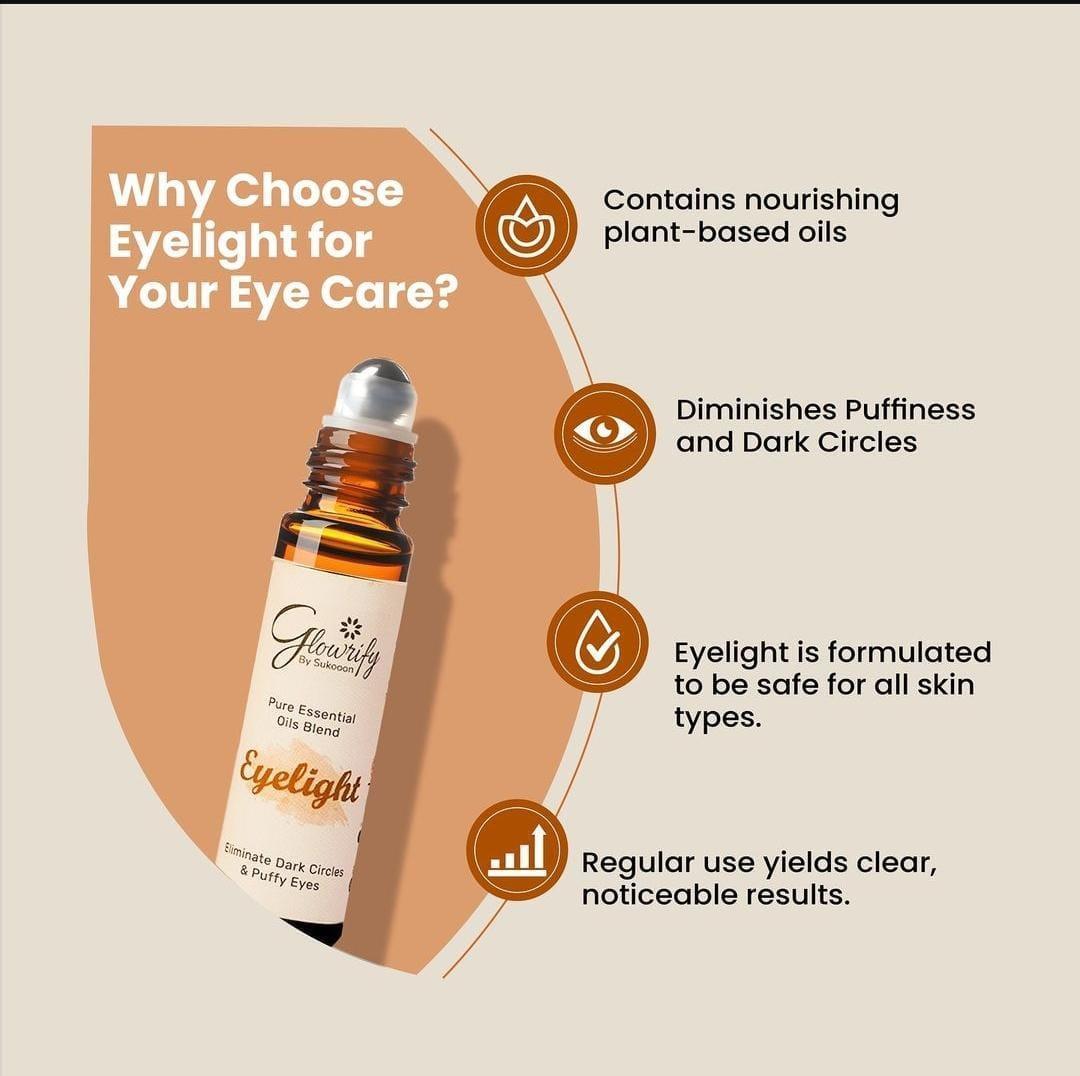 Why Choose Eyelight for Your Eye Care?

Glowrify
By Sukooon

Pure Essential Oils Blend

Eyelight

Eliminate Dark Circles & Puffy Eyes

Contains nourishing plant-based oils

Diminishes Puffiness and Dark Circles

Eyelight is formulated to be safe for all skin types.

Regular use yields clear, noticeable results.