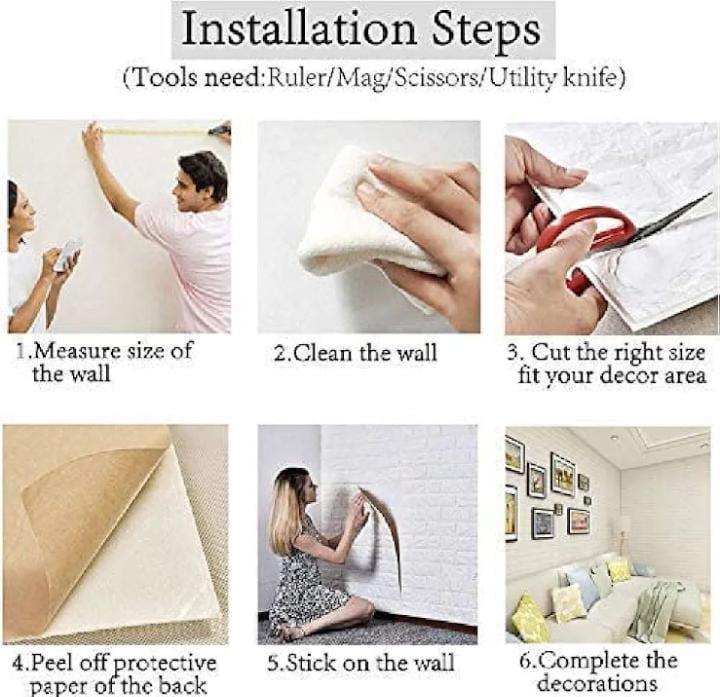 Installation Steps

(Tools need:Ruler/Mag/Scissors/Utility knife)

1.Measure size of the wall

2.Clean the wall

3. Cut the right size fit your decor area

4.Peel off protective paper of the back

5.Stick on the wall

6.Complete the decorations